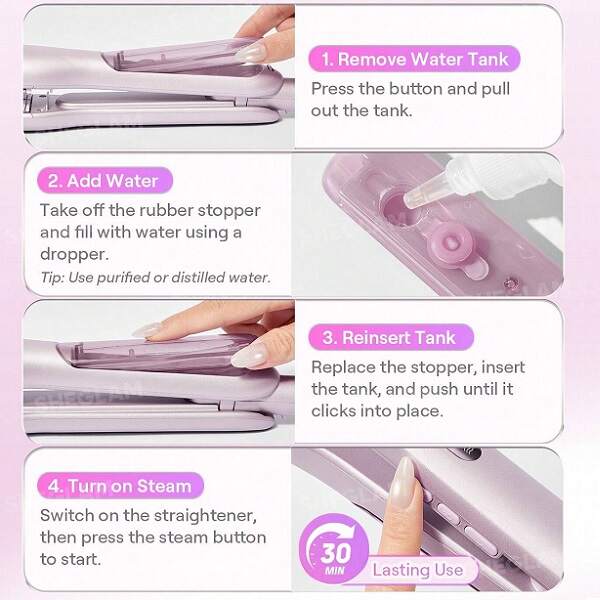 1. Remove Water Tank

Press the button and pull out the tank.

2. Add Water

Take off the rubber stopper and fill with water using a dropper.

Tip: Use purified or distilled water.

3. Reinsert Tank

Replace the stopper, insert the tank, and push until it clicks into place.

4. Turn on Steam

Switch on the straightener, then press the steam button to start.

30 MIN

Lasting Use